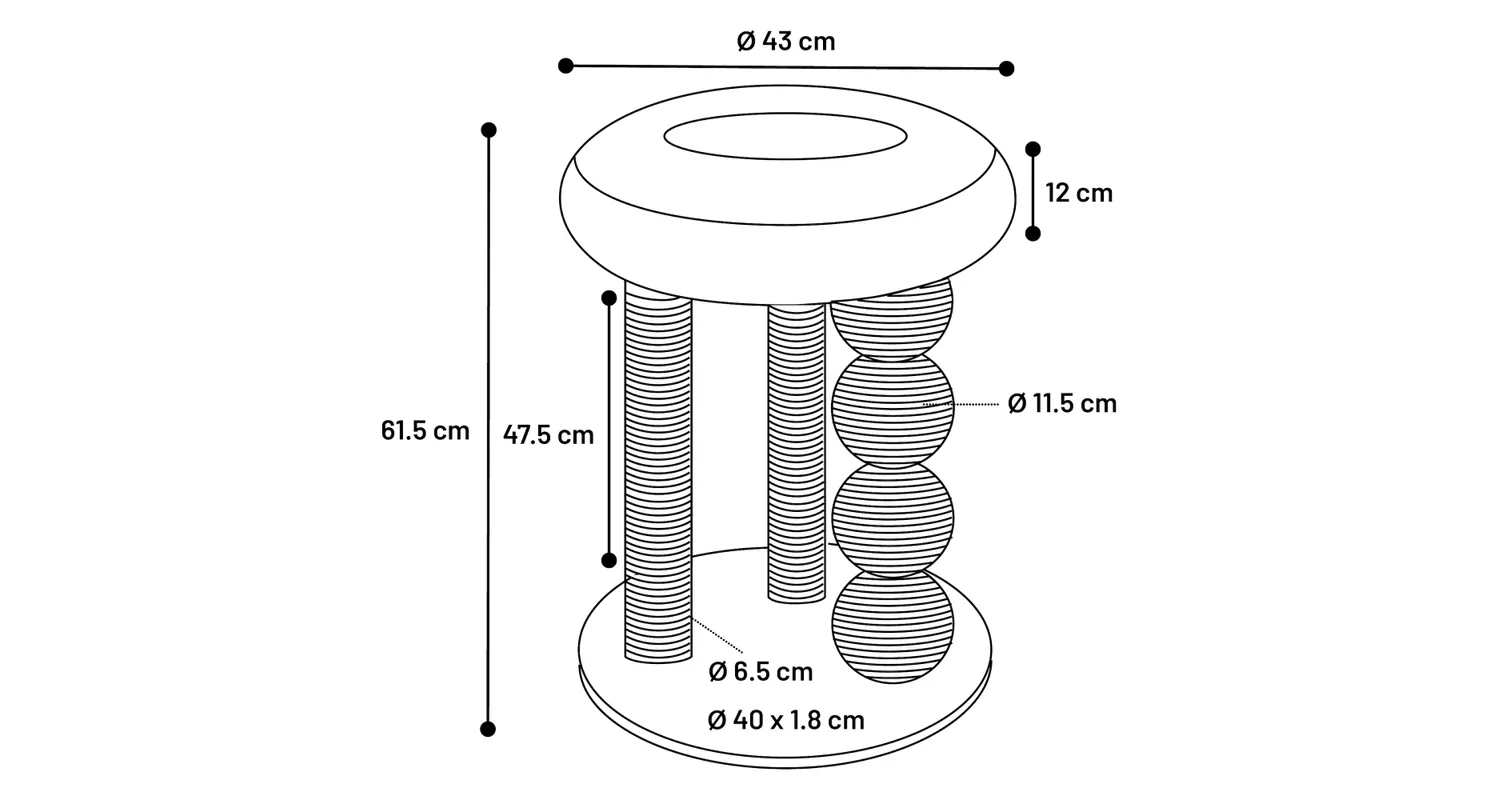 Ø 43 cm

12 cm

61.5 cm

47.5 cm

Ø 11.5 cm

Ø 6.5 cm

Ø 40 x 1.8 cm