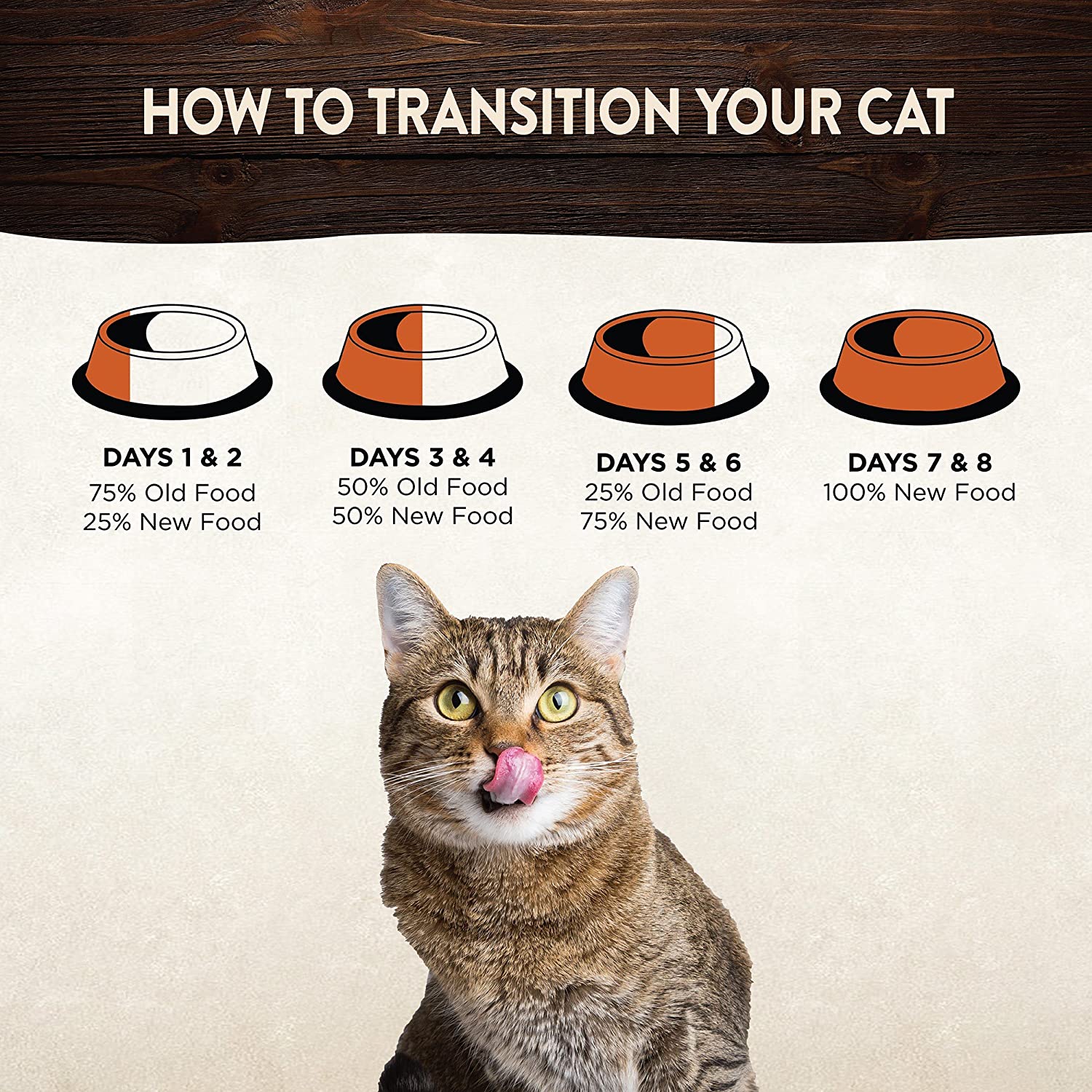 HOW TO TRANSITION YOUR CAT

DAYS 1 & 2
75% Old Food
25% New Food

DAYS 3 & 4
50% Old Food
50% New Food

DAYS 5 & 6
25% Old Food
75% New Food

DAYS 7 & 8
100% New Food