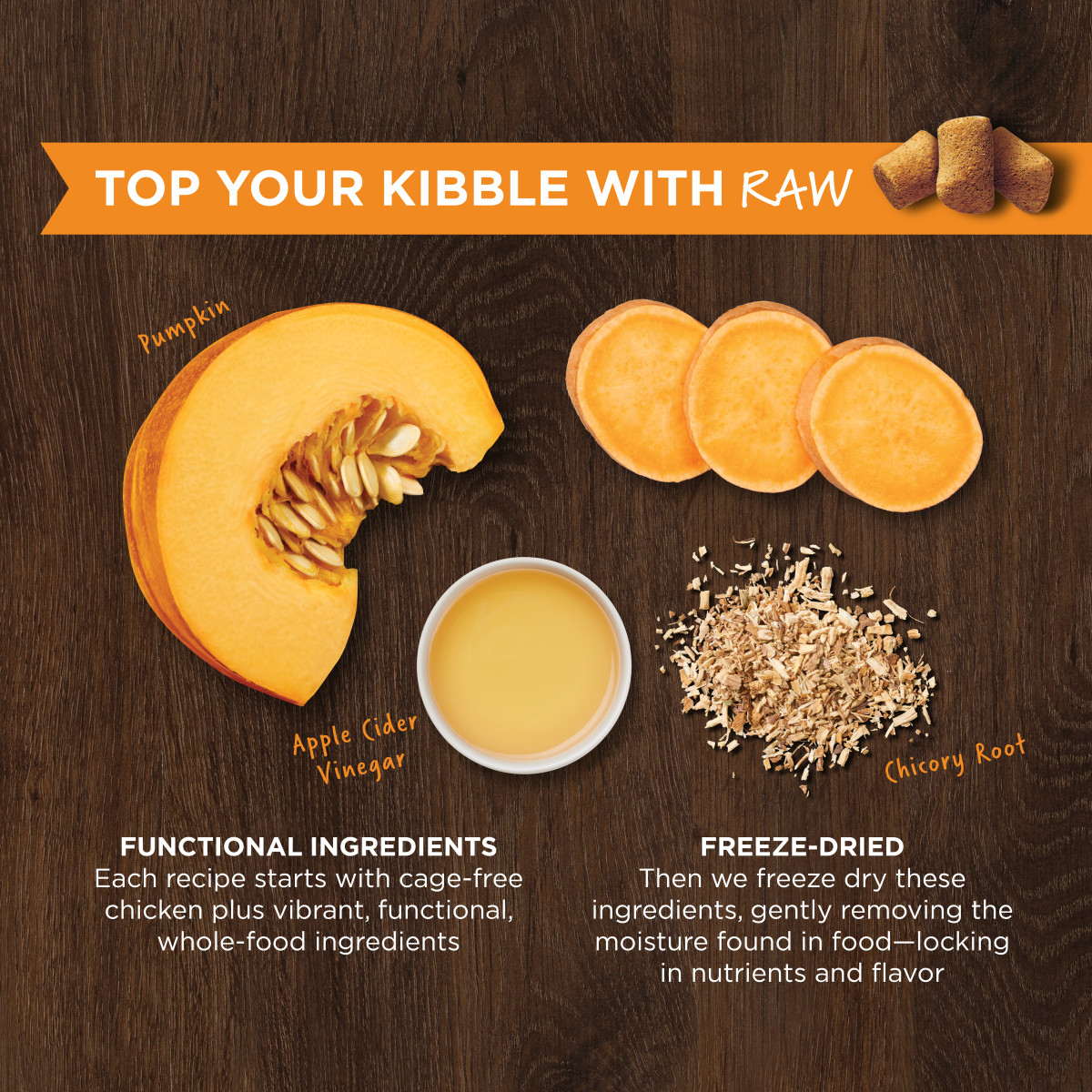 TOP YOUR KIBBLE WITH RAW

Pumpkin

Apple Cider Vinegar

Chicory Root

FUNCTIONAL INGREDIENTS
Each recipe starts with cage-free chicken plus vibrant, functional, whole-food ingredients

FREEZE-DRIED
Then we freeze dry these ingredients, gently removing the moisture found in food—locking in nutrients and flavor